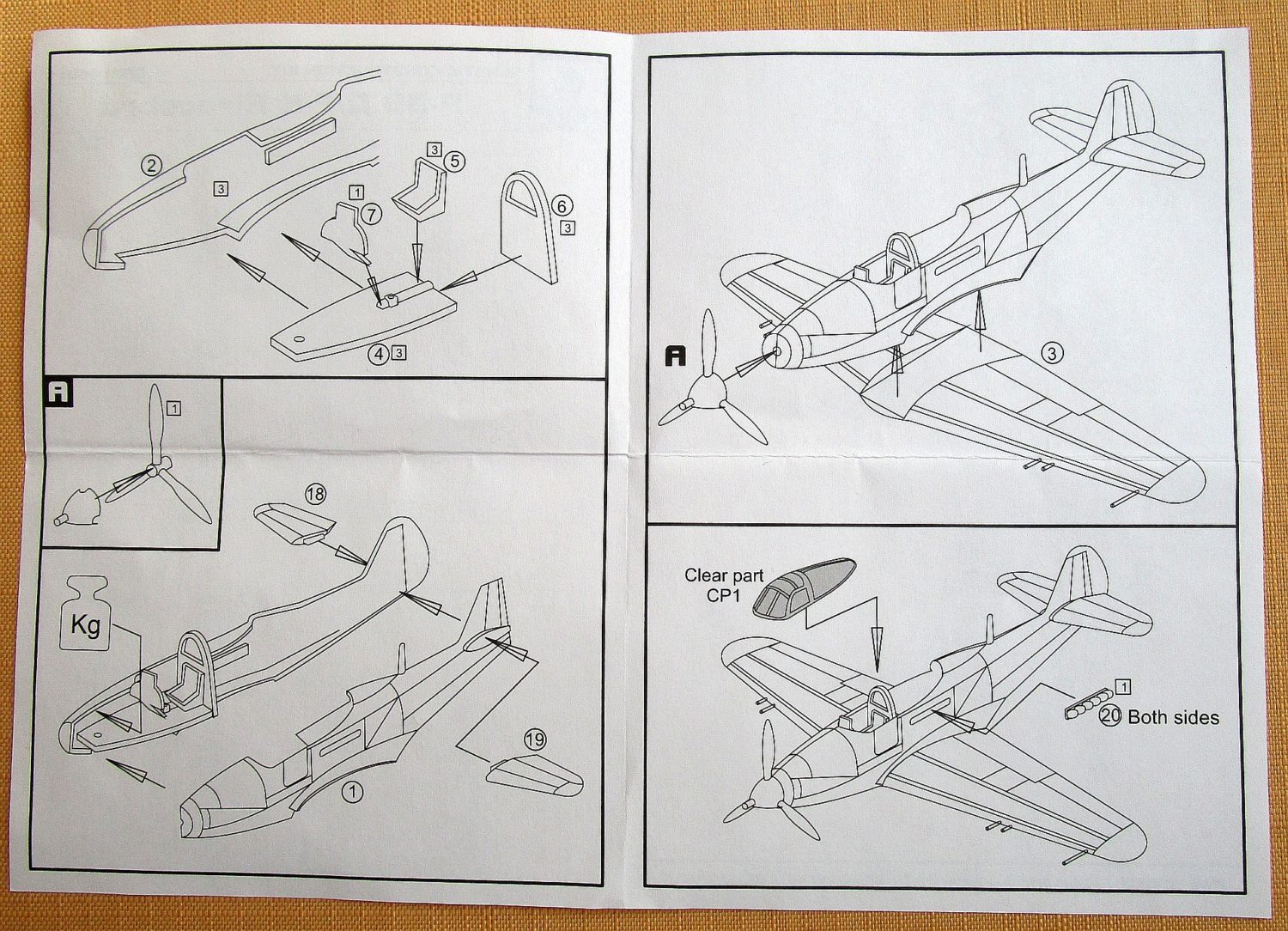 2
3
3
5
1
7
6
3
4 3

A
1

18

Kg

19

1

A

3

Clear part
CP1

1
20 Both sides