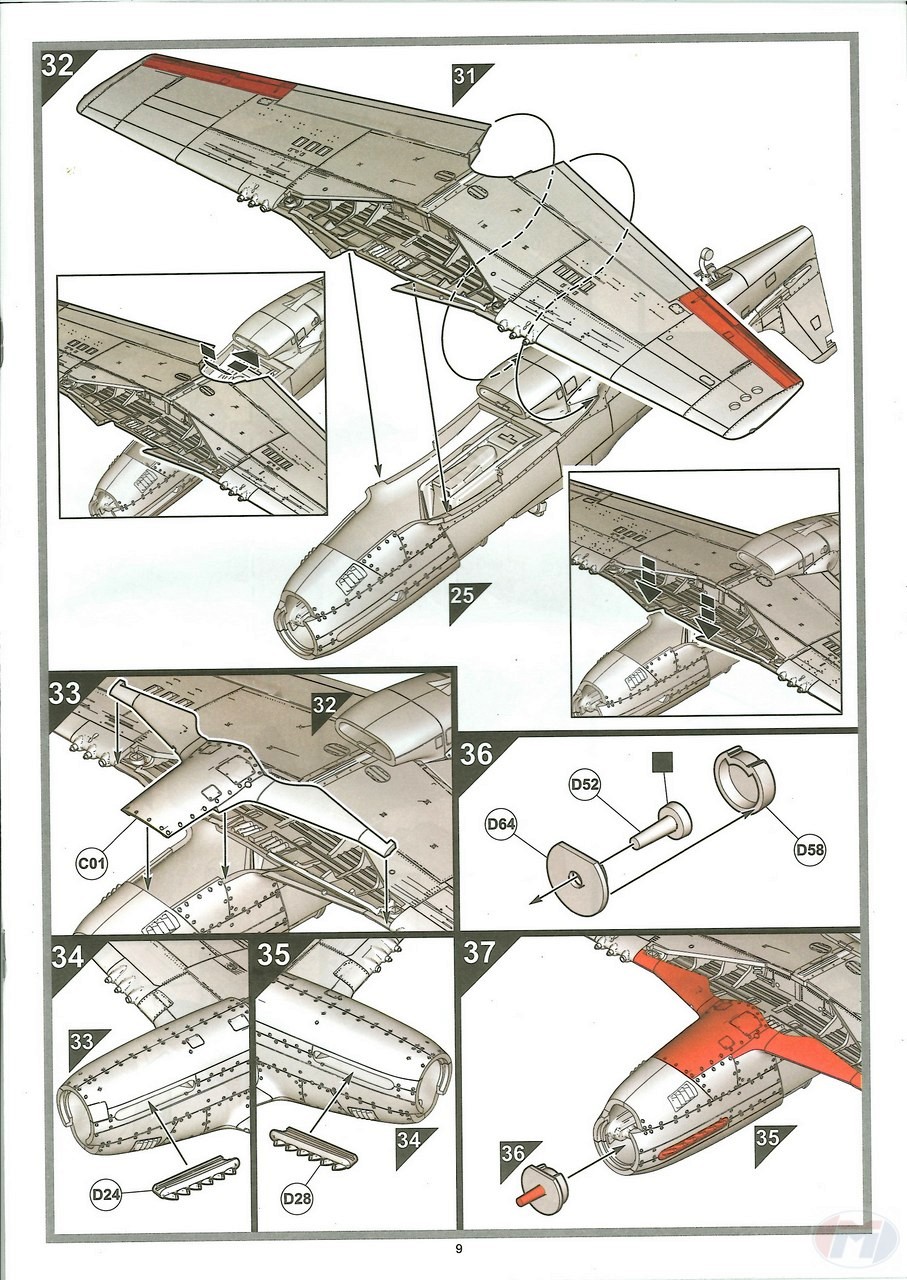 32
31
25
33
32
C01
36
D52
D64
D58
34
33
D24
35
34
D28
37
36
35
9