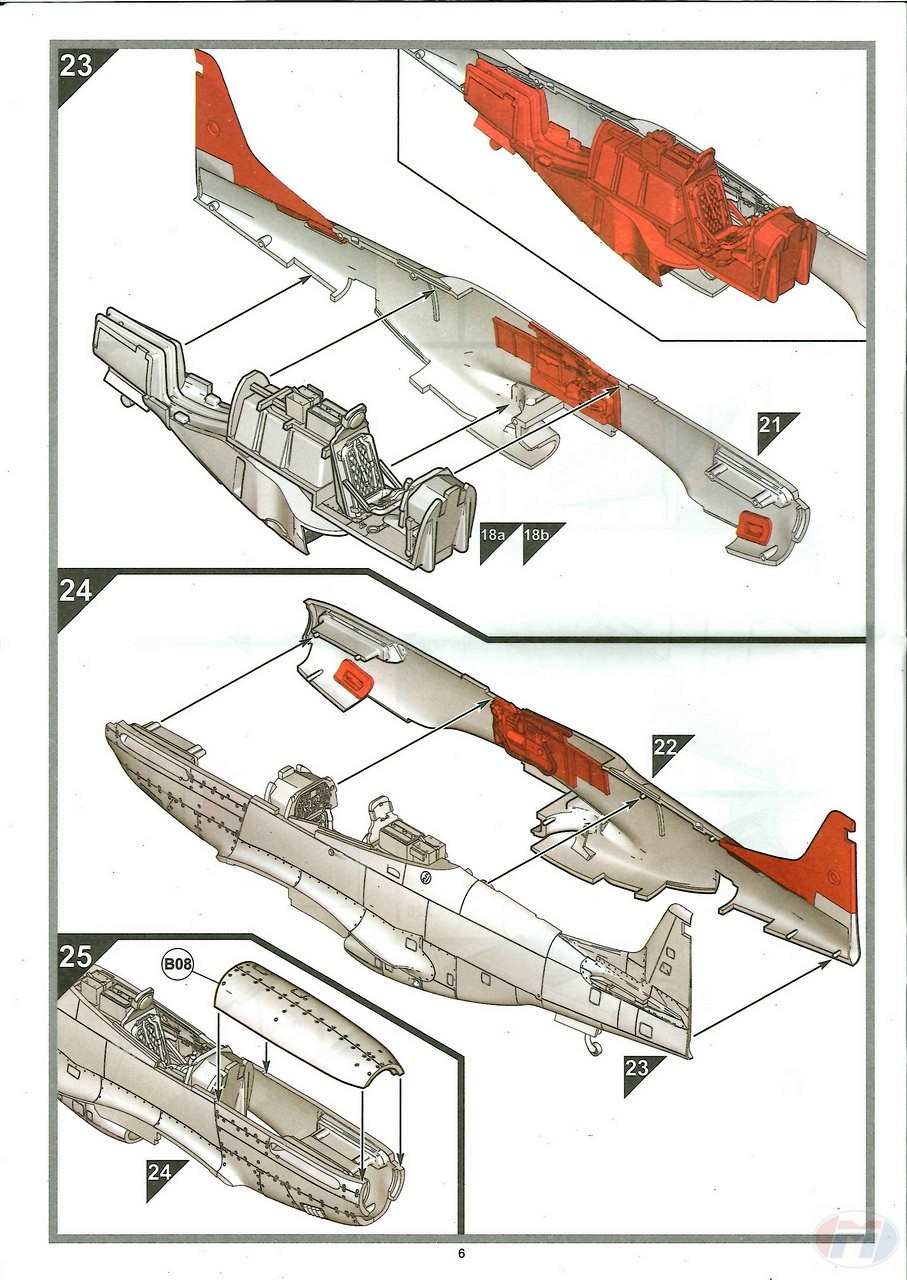 23

21

18a

18b

24

22

23

25

B08

24

6